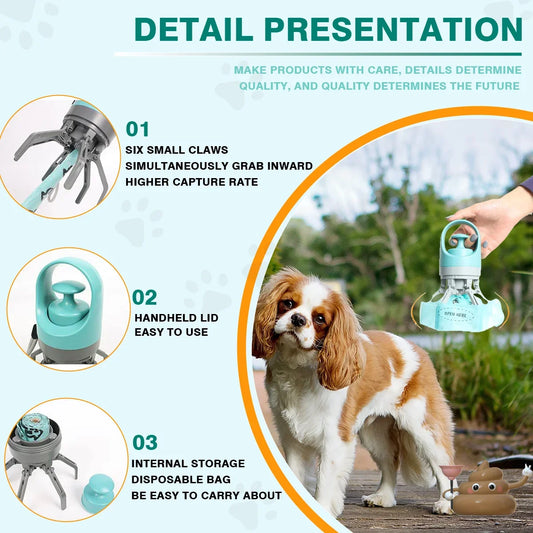 DETAIL PRESENTATION

MAKE PRODUCTS WITH CARE, DETAILS DETERMINE QUALITY, AND QUALITY DETERMINES THE FUTURE

01
SIX SMALL CLAWS
SIMULTANEOUSLY GRAB INWARD
HIGHER CAPTURE RATE

02
HANDHELD LID
EASY TO USE

03
INTERNAL STORAGE
DISPOSABLE BAG
BE EASY TO CARRY ABOUT

OPEN HERE